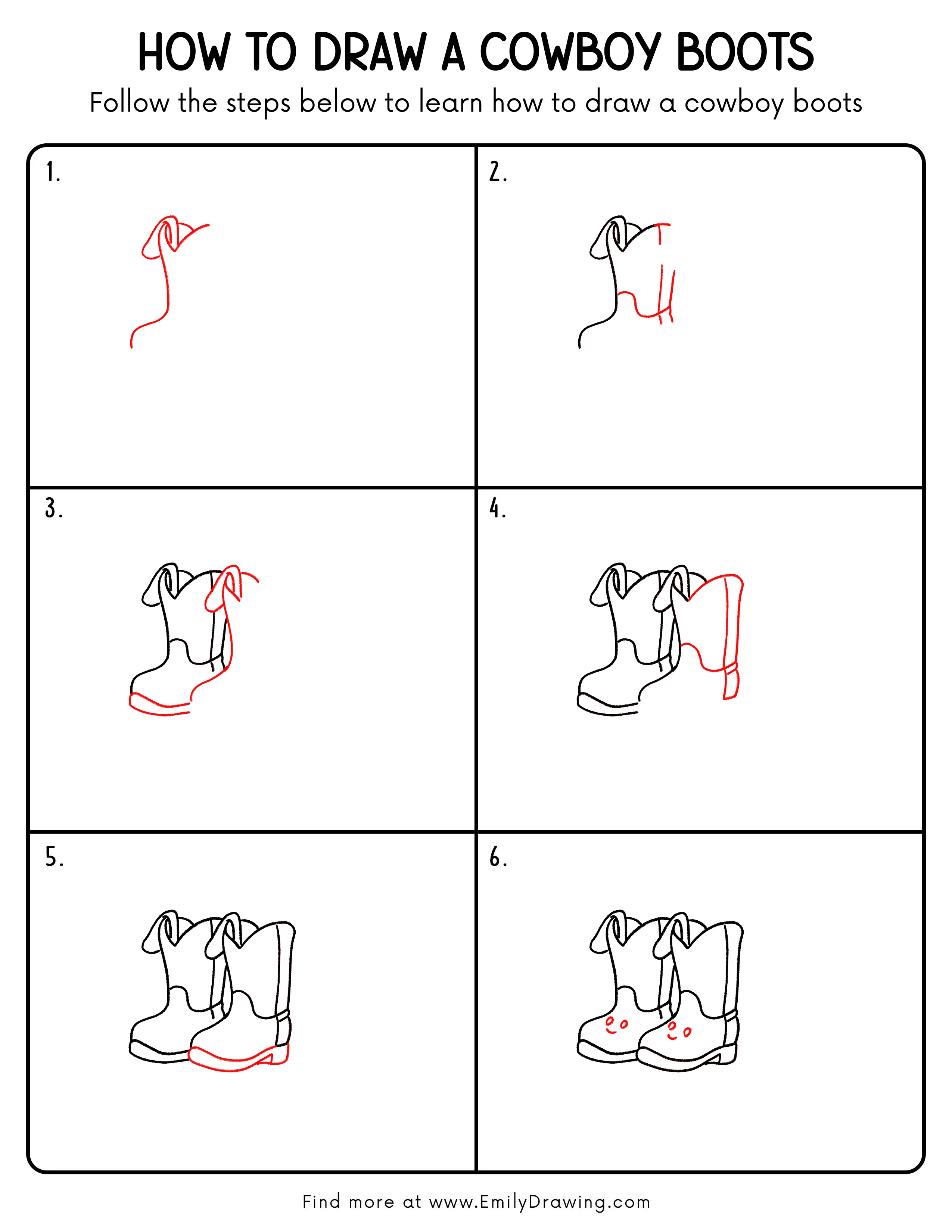 HOW TO DRAW A COWBOY BOOTS

Follow the steps below to learn how to draw a cowboy boots

1.

2.

3.

4.

5.

6.

Find more at www.EmilyDrawing.com